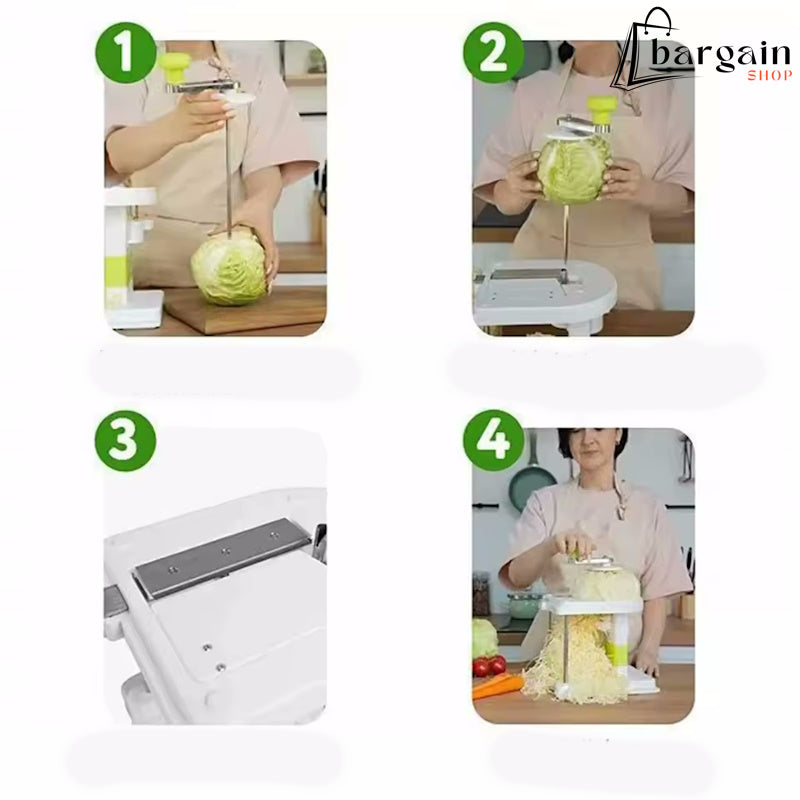 1

2

bargain
SHOP

3

4